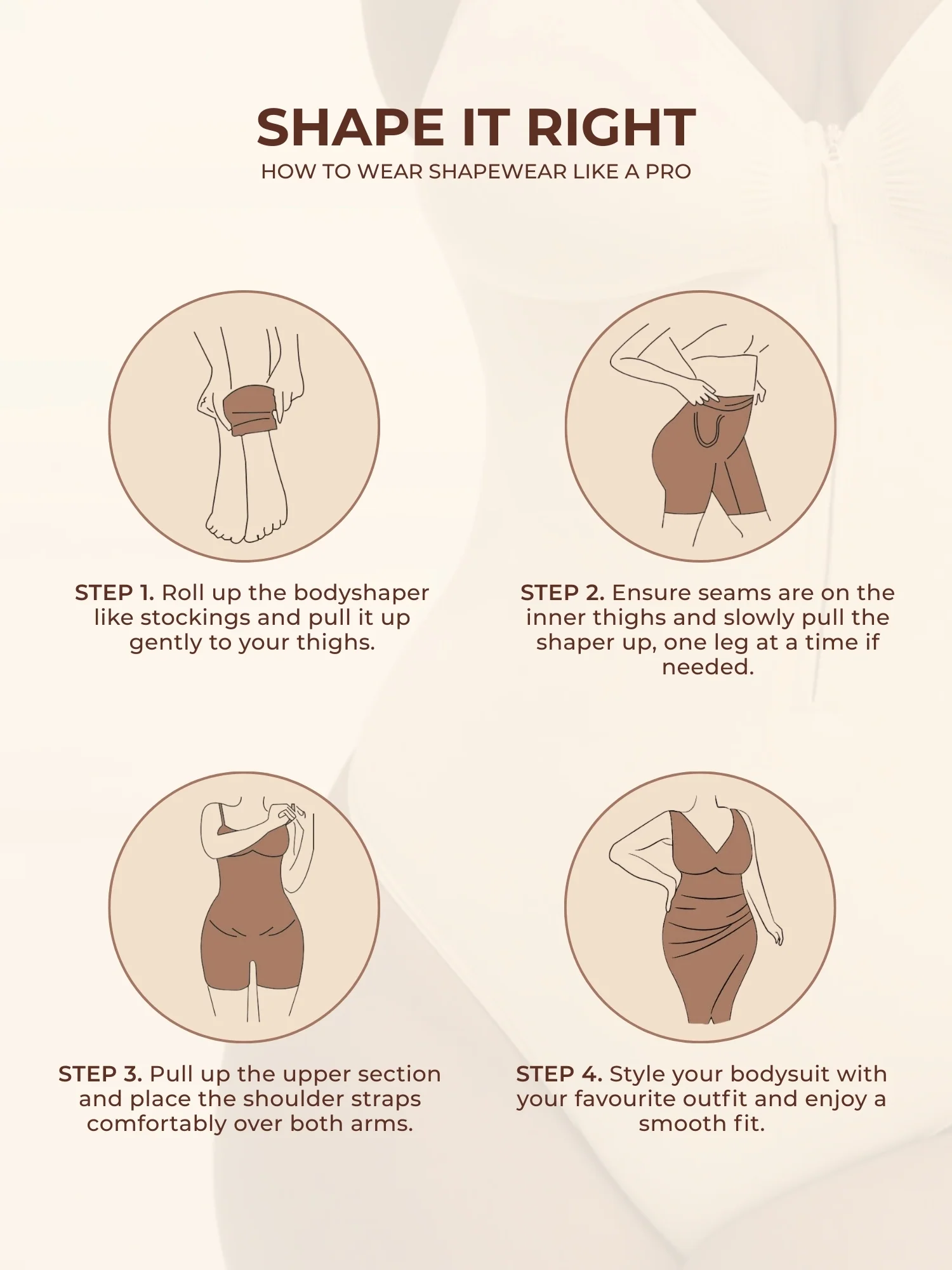 SHAPE IT RIGHT
HOW TO WEAR SHAPEWEAR LIKE A PRO

STEP 1. Roll up the bodyshaper like stockings and pull it up gently to your thighs.

STEP 2. Ensure seams are on the inner thighs and slowly pull the shaper up, one leg at a time if needed.

STEP 3. Pull up the upper section and place the shoulder straps comfortably over both arms.

STEP 4. Style your bodysuit with your favourite outfit and enjoy a smooth fit.